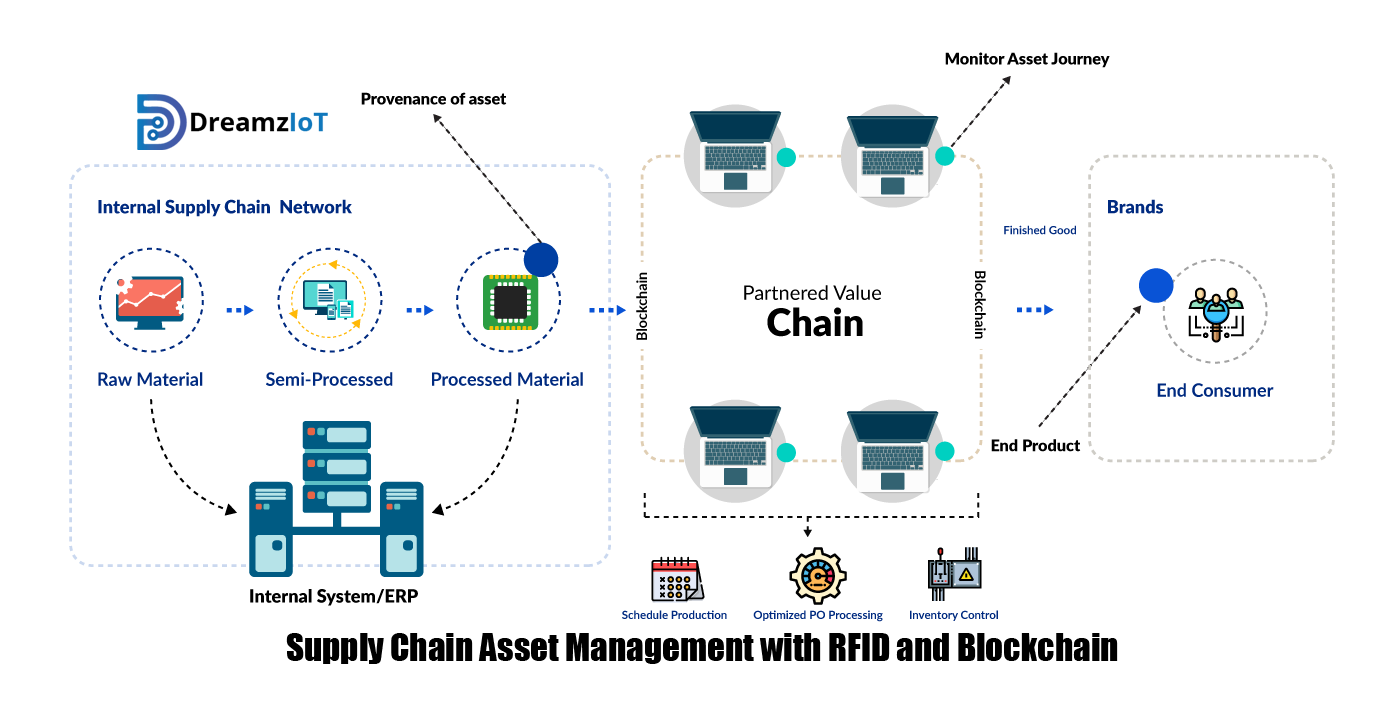 DreamzIoT

Provenance of asset

Monitor Asset Journey

Internal Supply Chain Network

Raw Material

Semi-Processed

Processed Material

Internal System/ERP

Blockchain

Partnered Value
Chain

Blockchain

Finished Good

Brands

End Consumer

End Product

Schedule Production

Optimized PO Processing

Inventory Control

Supply Chain Asset Management with RFID and Blockchain